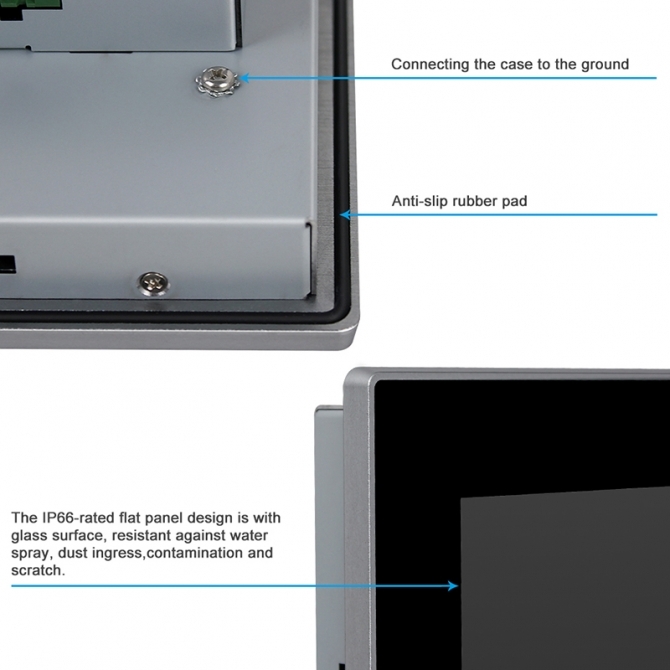 Connecting the case to the ground

Anti-slip rubber pad

The IP66-rated flat panel design is with glass surface, resistant against water spray, dust ingress,contamination and scratch.